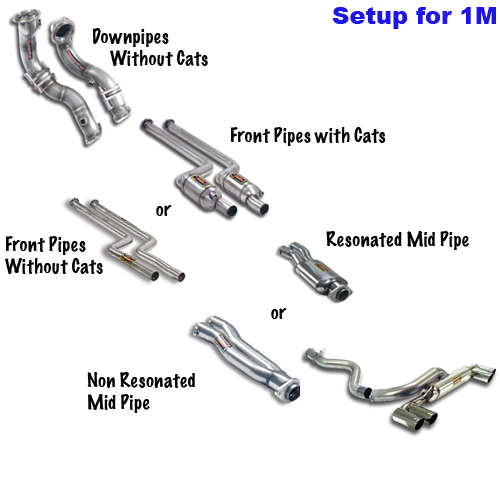 Setup for 1M

Downpipes Without Cats

Front Pipes with Cats

or

Front Pipes Without Cats

Resonated Mid Pipe

or

Non Resonated Mid Pipe